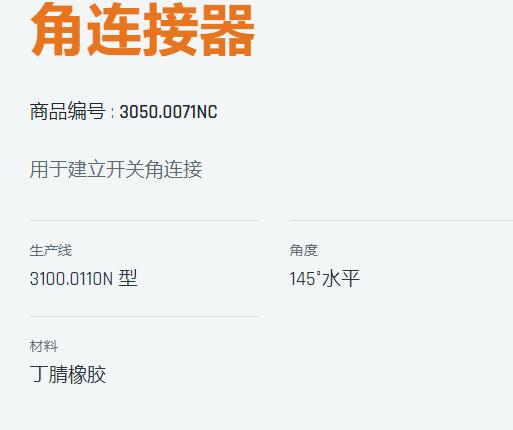 角连接器

商品编号 : 3050.0071NC

用于建立开关角连接

生产线
3100.0110N 型

角度
145°水平

材料
丁腈橡胶